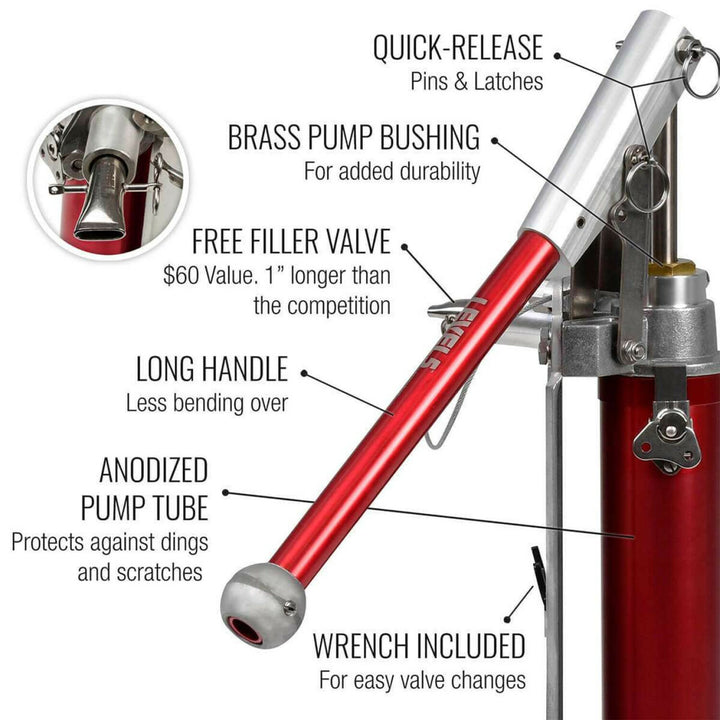 QUICK-RELEASE
Pins & Latches

BRASS PUMP BUSHING
For added durability

FREE FILLER VALVE
$60 Value. 1” longer than the competition

LEVEL5

LONG HANDLE
Less bending over

ANODIZED PUMP TUBE
Protects against dings and scratches

WRENCH INCLUDED
For easy valve changes