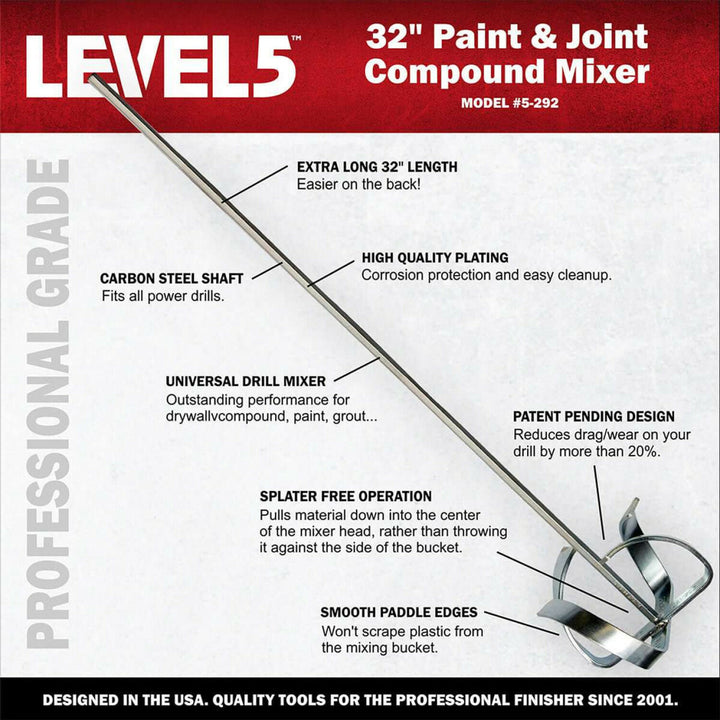 LEVEL5™

32" Paint & Joint Compound Mixer

MODEL #5-292

PROFESSIONAL GRADE

EXTRA LONG 32" LENGTH
Easier on the back!

HIGH QUALITY PLATING
Corrosion protection and easy cleanup.

CARBON STEEL SHAFT
Fits all power drills.

UNIVERSAL DRILL MIXER
Outstanding performance for drywallvcompound, paint, grout...

PATENT PENDING DESIGN
Reduces drag/wear on your drill by more than 20%.

SPLATER FREE OPERATION
Pulls material down into the center of the mixer head, rather than throwing it against the side of the bucket.

SMOOTH PADDLE EDGES
Won't scrape plastic from the mixing bucket.

DESIGNED IN THE USA. QUALITY TOOLS FOR THE PROFESSIONAL FINISHER SINCE 2001.