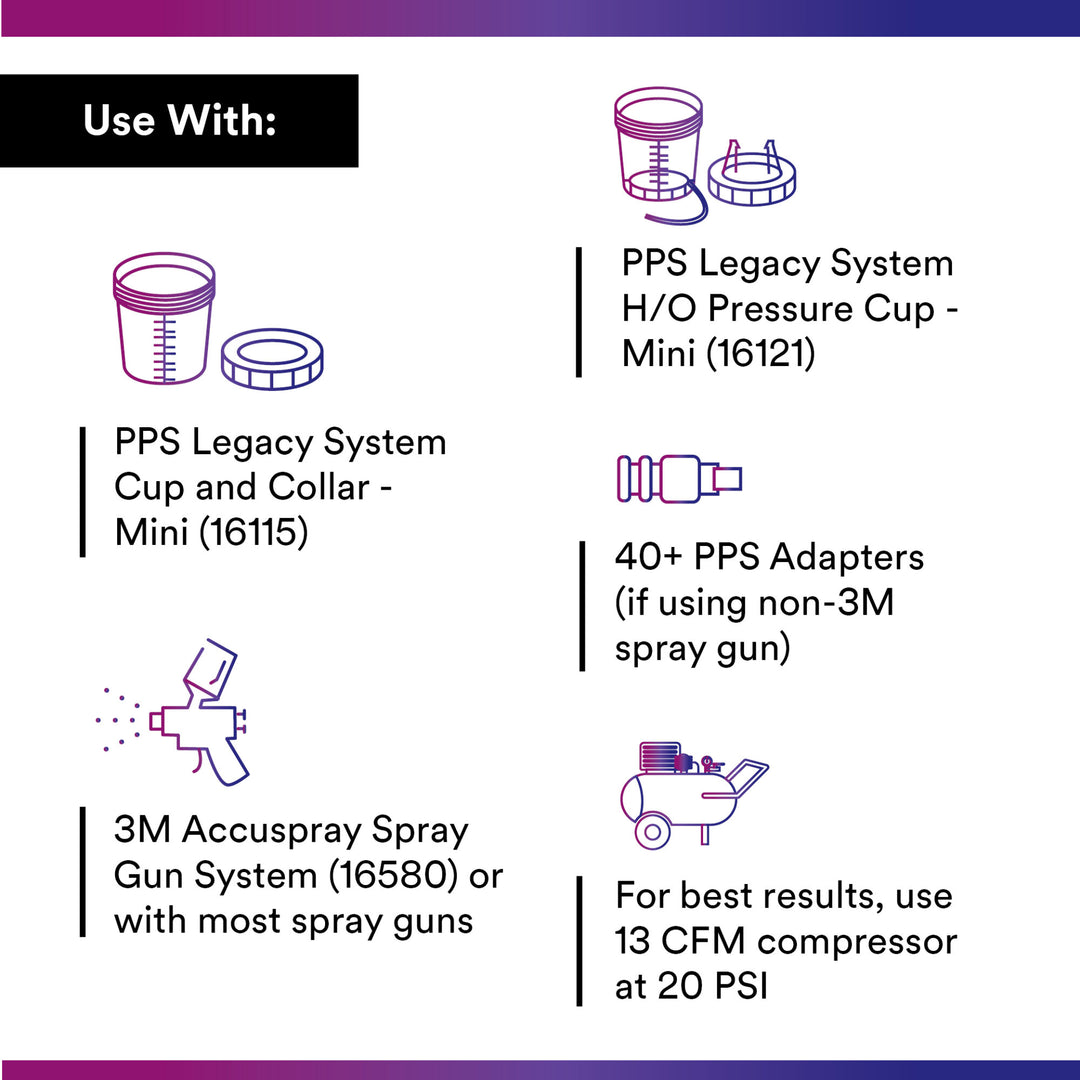 Use With:

PPS Legacy System Cup and Collar - Mini (16115)

3M Accuspray Spray Gun System (16580) or with most spray guns

PPS Legacy System H/O Pressure Cup - Mini (16121)

40+ PPS Adapters (if using non-3M spray gun)

For best results, use 13 CFM compressor at 20 PSI