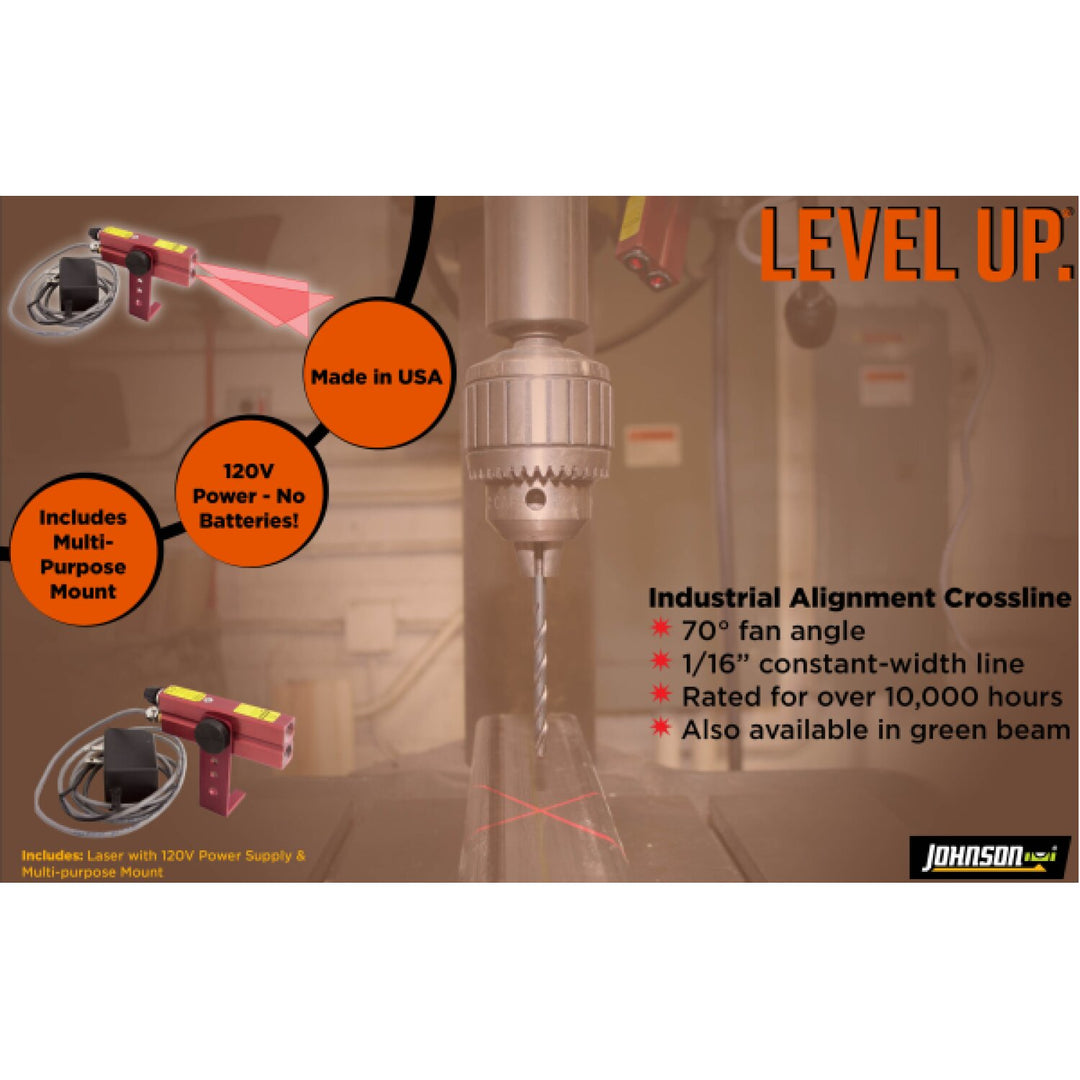 LEVEL UP.

Made in USA

120V Power - No Batteries!

Includes Multi-Purpose Mount

Industrial Alignment Crossline
70° fan angle
1/16" constant-width line
Rated for over 10,000 hours
Also available in green beam

Includes: Laser with 120V Power Supply & Multi-purpose Mount

JOHNSON