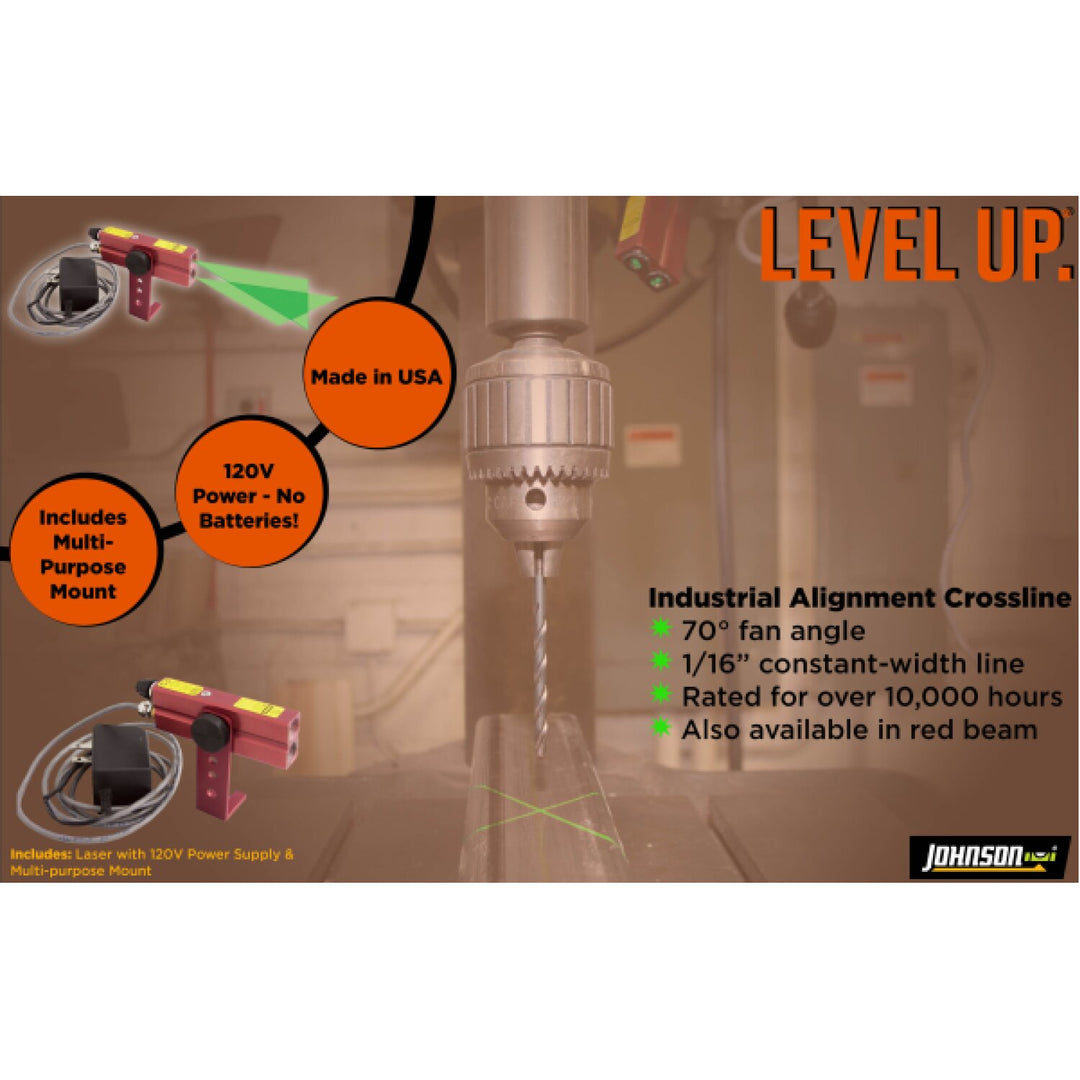 LEVEL UP.

Made in USA

120V Power - No Batteries!

Includes Multi-Purpose Mount

Industrial Alignment Crossline
70° fan angle
1/16" constant-width line
Rated for over 10,000 hours
Also available in red beam

Includes: Laser with 120V Power Supply & Multi-purpose Mount

JOHNSON