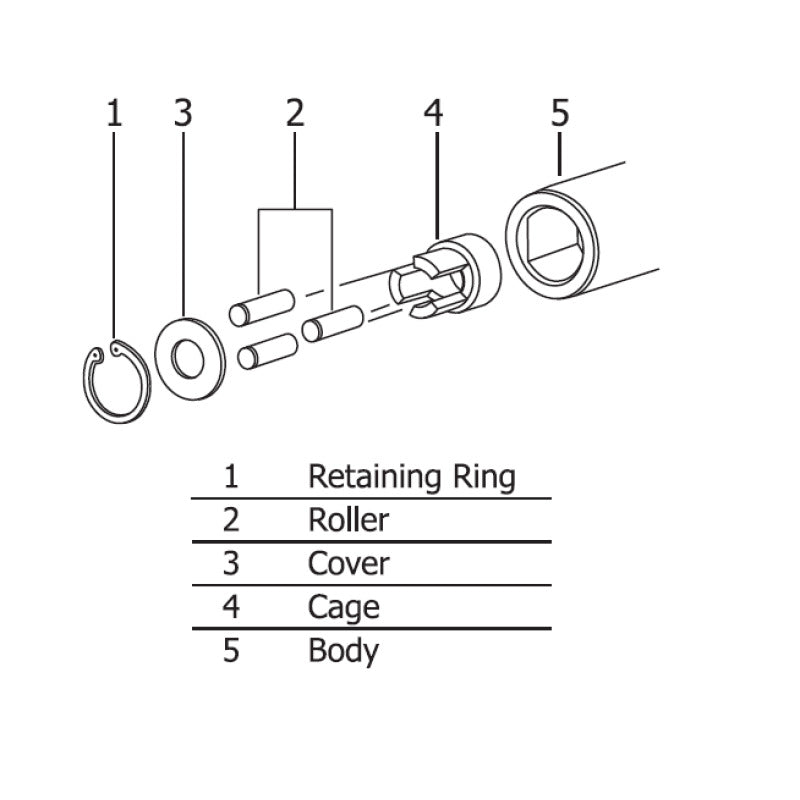 1 3 2 4 5

| 1 | Retaining Ring |
|---|---|
| 2 | Roller |
| 3 | Cover |
| 4 | Cage |
| 5 | Body |