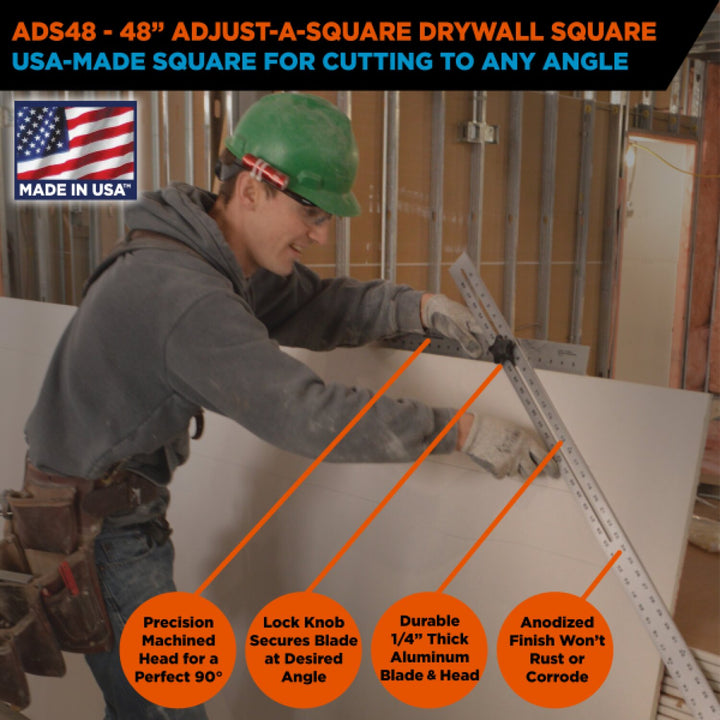 ADS48 - 48” ADJUST-A-SQUARE DRYWALL SQUARE
USA-MADE SQUARE FOR CUTTING TO ANY ANGLE

MADE IN USA™

Precision Machined Head for a Perfect 90°

Lock Knob Secures Blade at Desired Angle

Durable 1/4” Thick Aluminum Blade & Head

Anodized Finish Won’t Rust or Corrode