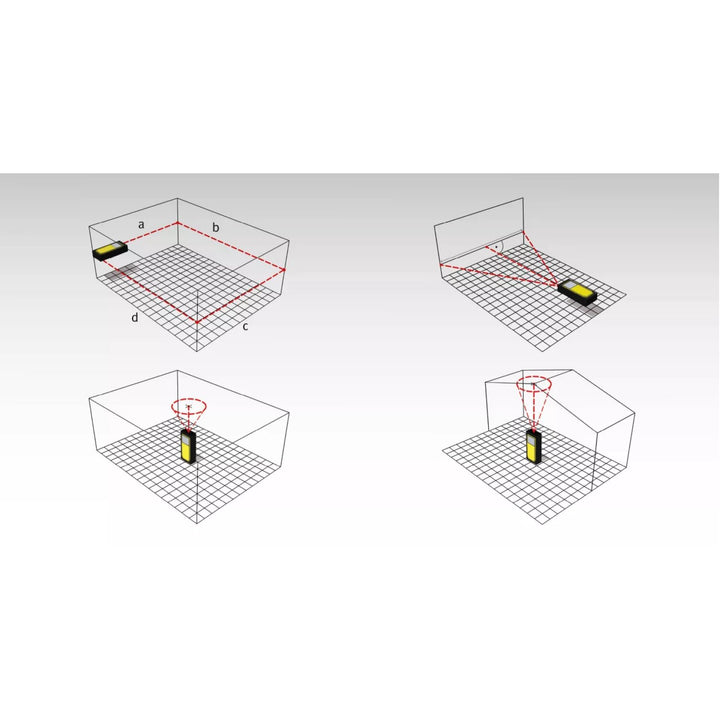 a
b
d
c