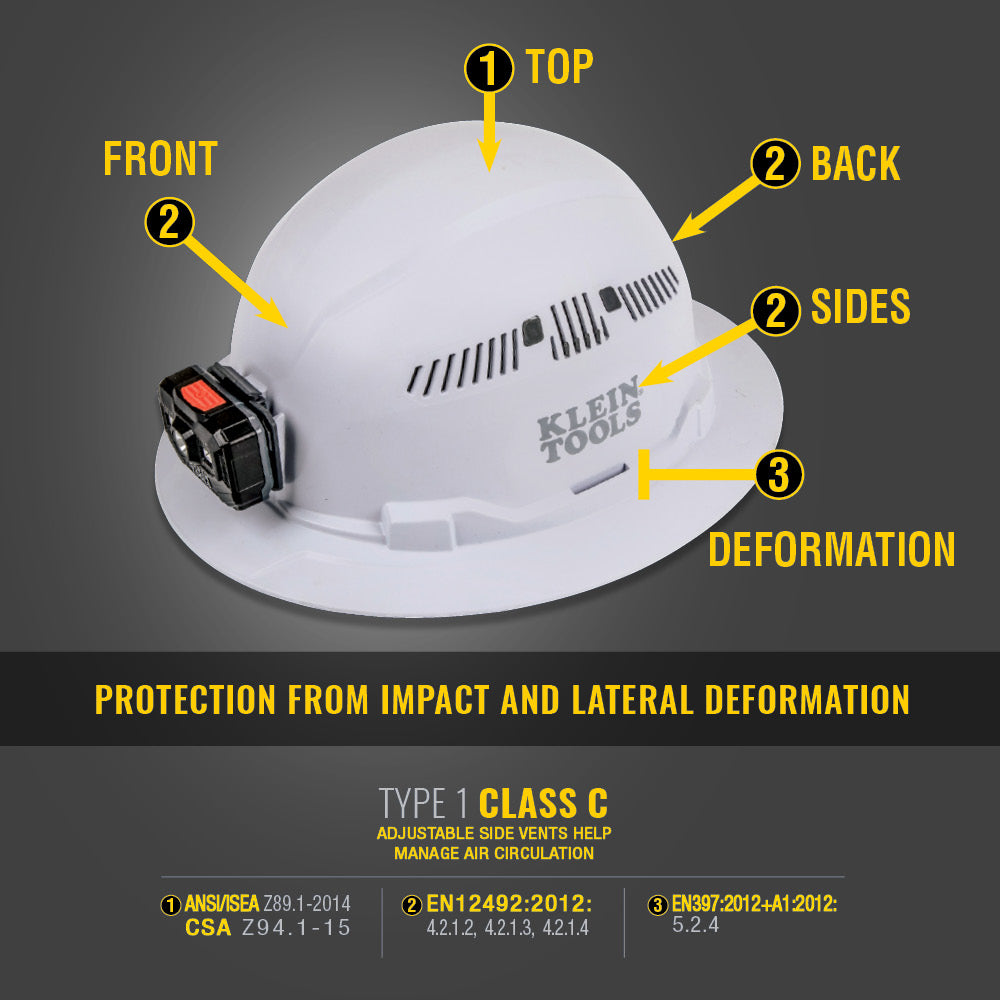 1 TOP

FRONT
2

2 BACK

2 SIDES

KLEIN TOOLS

3
DEFORMATION

PROTECTION FROM IMPACT AND LATERAL DEFORMATION

TYPE 1 CLASS C
ADJUSTABLE SIDE VENTS HELP MANAGE AIR CIRCULATION

1 ANSI/ISEA Z89.1-2014
CSA Z94.1-15

2 EN12492:2012:
4.2.1.2, 4.2.1.3, 4.2.1.4

3 EN397:2012+A1:2012:
5.2.4