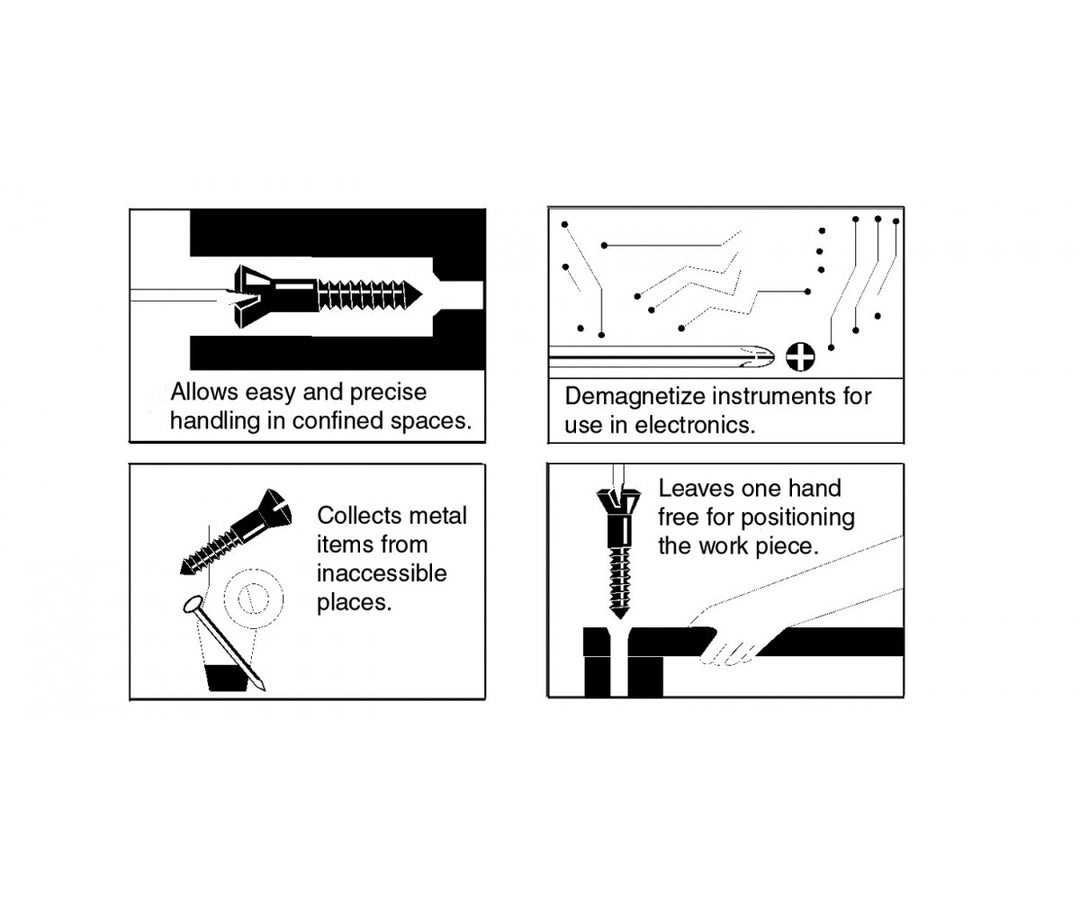 Allows easy and precise handling in confined spaces.

Demagnetize instruments for use in electronics.

Collects metal items from inaccessible places.

Leaves one hand free for positioning the work piece.