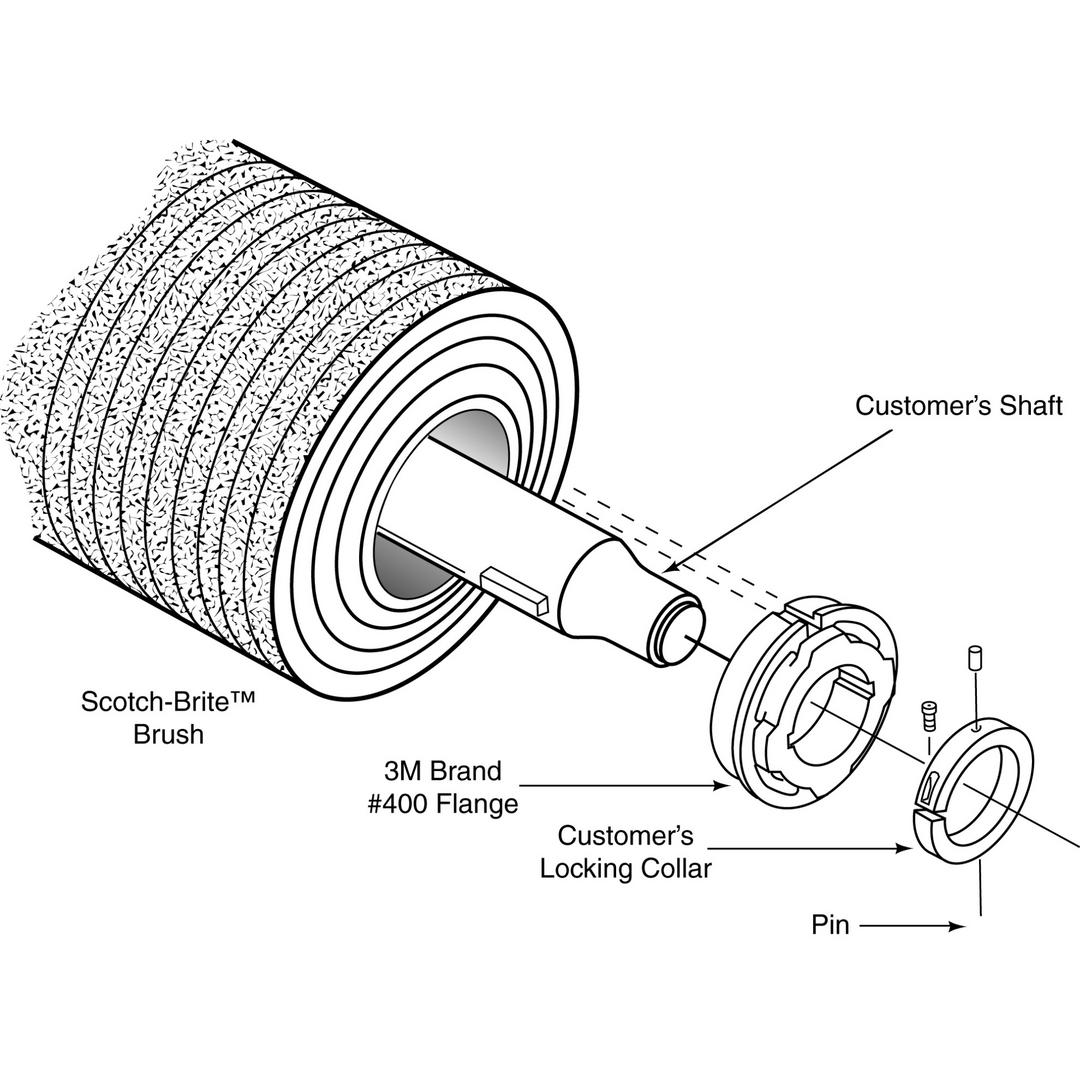 Customer's Shaft

Scotch-Brite™ Brush

3M Brand #400 Flange

Customer's Locking Collar

Pin