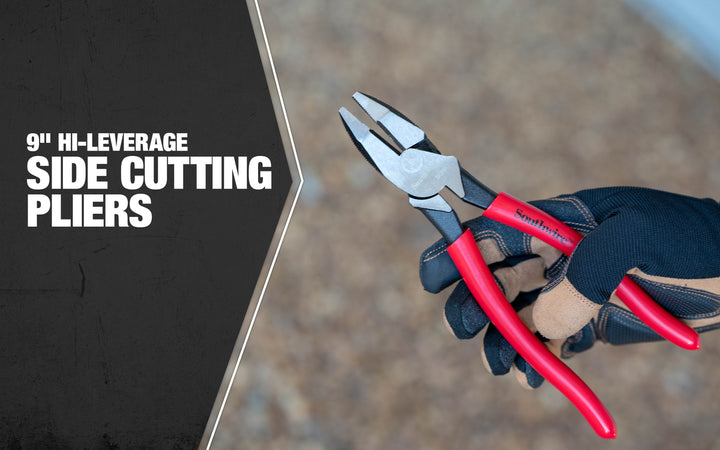 9" HI-LEVERAGE
SIDE CUTTING
PLIERS

Southwire