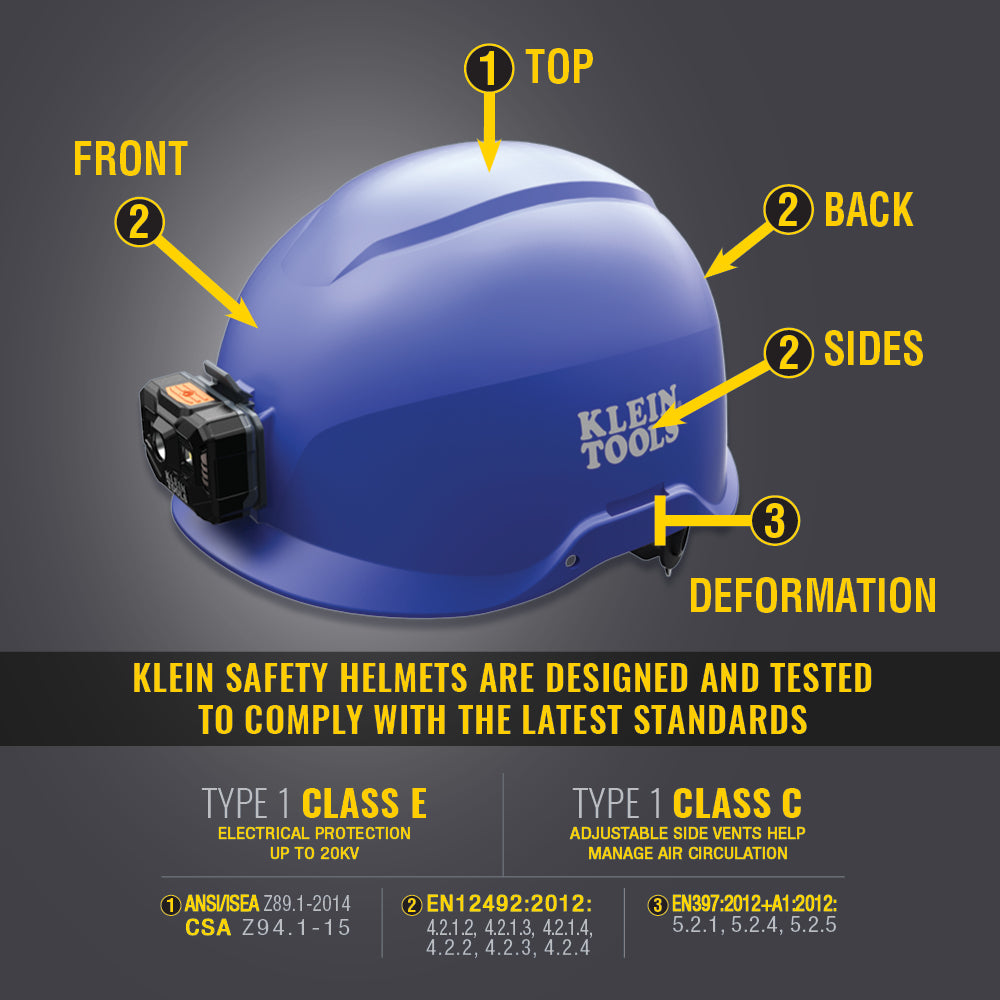 1 TOP

FRONT
2

2 BACK

2 SIDES

KLEIN TOOLS

3

DEFORMATION

KLEIN SAFETY HELMETS ARE DESIGNED AND TESTED TO COMPLY WITH THE LATEST STANDARDS

TYPE 1 CLASS E
ELECTRICAL PROTECTION UP TO 20KV

TYPE 1 CLASS C
ADJUSTABLE SIDE VENTS HELP MANAGE AIR CIRCULATION

1 ANSI/ISEA Z89.1-2014
CSA Z94.1-15

2 EN12492:2012:
4.2.1.2, 4.2.1.3, 4.2.1.4, 4.2.2, 4.2.3, 4.2.4

3 EN397:2012+A1:2012:
5.2.1, 5.2.4, 5.2.5