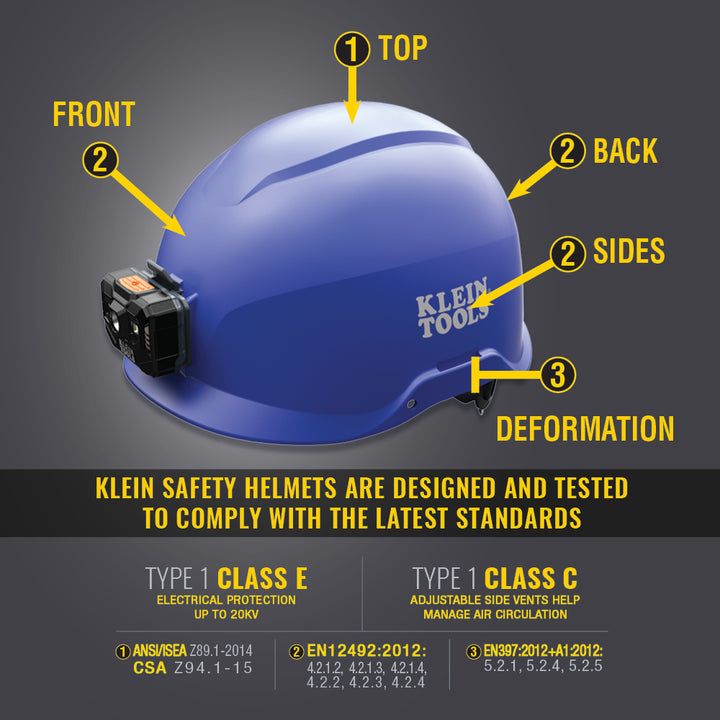 1 TOP

FRONT

2

2 BACK

2 SIDES

KLEIN TOOLS

3

DEFORMATION

KLEIN SAFETY HELMETS ARE DESIGNED AND TESTED TO COMPLY WITH THE LATEST STANDARDS

TYPE 1 CLASS E
ELECTRICAL PROTECTION UP TO 20KV

TYPE 1 CLASS C
ADJUSTABLE SIDE VENTS HELP MANAGE AIR CIRCULATION

1 ANSI/ISEA Z89.1-2014
CSA Z94.1-15

2 EN12492:2012:
4.2.1.2, 4.2.1.3, 4.2.1.4, 4.2.2, 4.2.3, 4.2.4

3 EN397:2012+A1:2012:
5.2.1, 5.2.4, 5.2.5