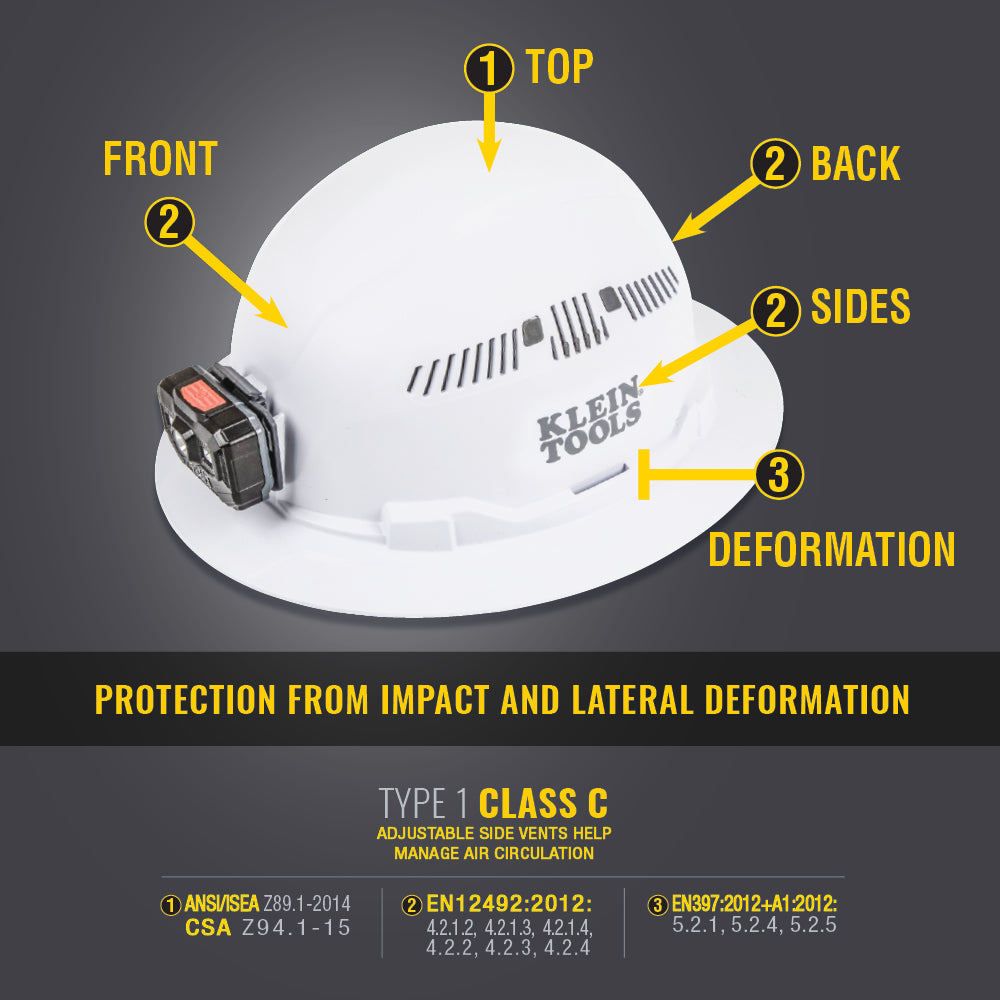 1 TOP

FRONT

2

2 BACK

2 SIDES

KLEIN TOOLS

3

DEFORMATION

PROTECTION FROM IMPACT AND LATERAL DEFORMATION

TYPE 1 CLASS C

ADJUSTABLE SIDE VENTS HELP MANAGE AIR CIRCULATION

1 ANSI/ISEA Z89.1-2014
CSA Z94.1-15

2 EN12492:2012:
4.2.1.2, 4.2.1.3, 4.2.1.4, 4.2.2, 4.2.3, 4.2.4

3 EN397:2012+A1:2012:
5.2.1, 5.2.4, 5.2.5