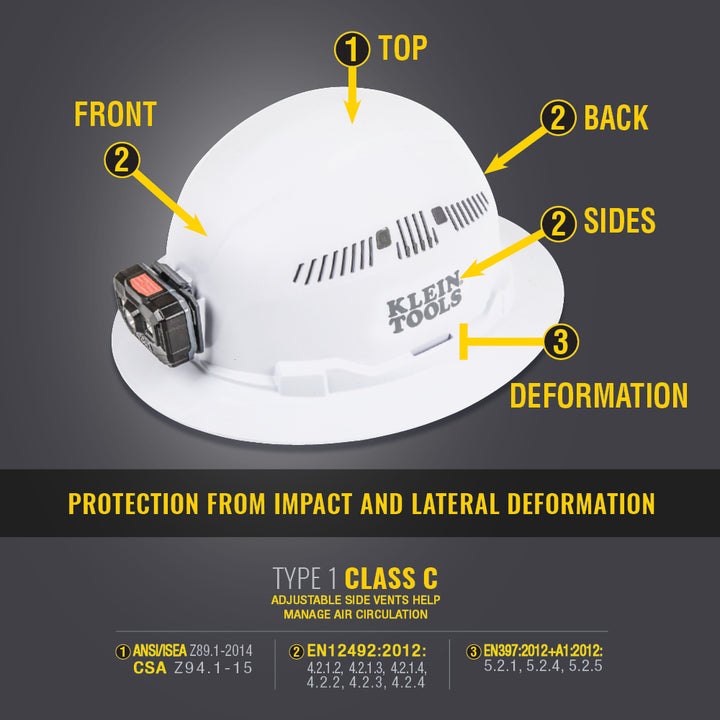 1 TOP

FRONT
2

2 BACK

2 SIDES

KLEIN TOOLS

3
DEFORMATION

PROTECTION FROM IMPACT AND LATERAL DEFORMATION

TYPE 1 CLASS C
ADJUSTABLE SIDE VENTS HELP MANAGE AIR CIRCULATION

1 ANSI/ISEA Z89.1-2014
CSA Z94.1-15

2 EN12492:2012:
4.2.1.2, 4.2.1.3, 4.2.1.4, 4.2.2, 4.2.3, 4.2.4

3 EN397:2012+A1:2012:
5.2.1, 5.2.4, 5.2.5